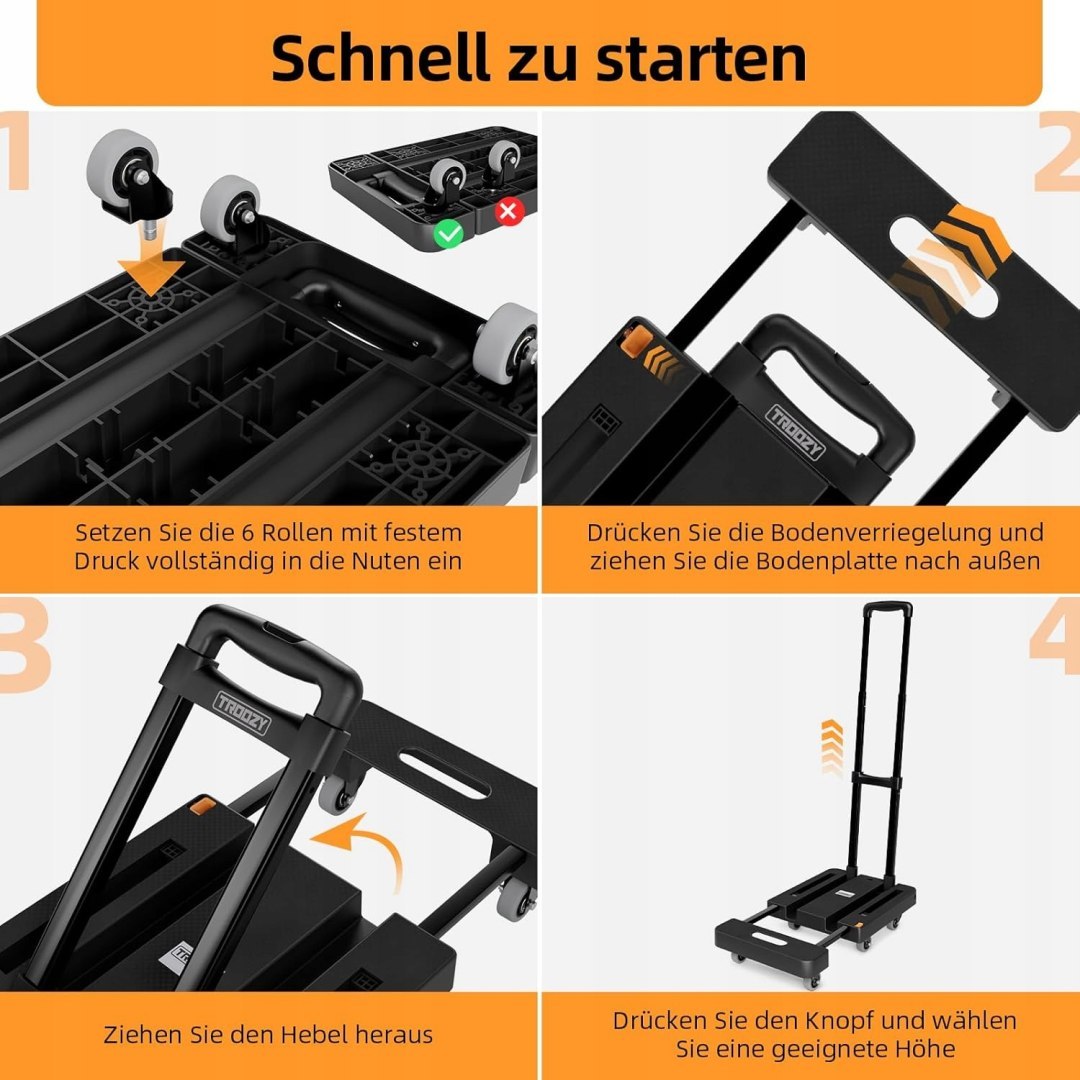 Schnell zu starten

1

Setzen Sie die 6 Rollen mit festem Druck vollständig in die Nuten ein

2

TROOZY

Drücken Sie die Bodenverriegelung und ziehen Sie die Bodenplatte nach außen

3

TROOZY

Ziehen Sie den Hebel heraus

4

Drücken Sie den Knopf und wählen Sie eine geeignete Höhe